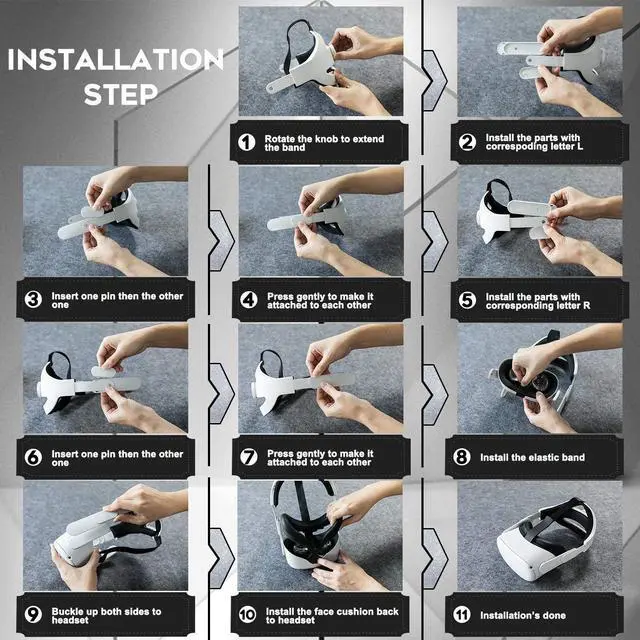 INSTALLATION STEP

1 Rotate the knob to extend the band

2 Install the parts with correspoding letter L

3 Insert one pin then the other one

4 Press gently to make it attached to each other

5 Install the parts with corresponding letter R

6 Insert one pin then the other one

7 Press gently to make it attached to each other

8 Install the elastic band

9 Buckle up both sides to headset

10 Install the face cushion back to headset

11 Installation's done