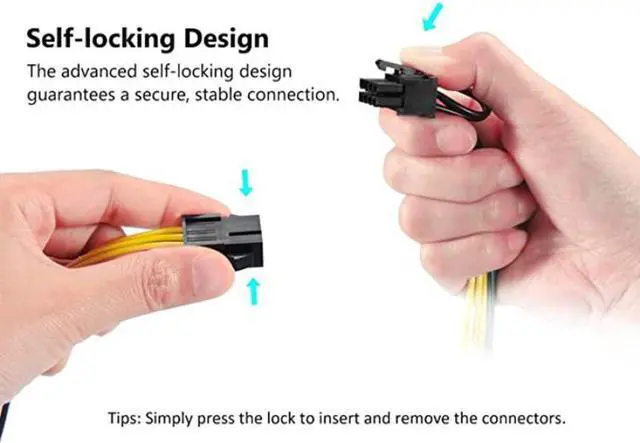 Self-locking Design

The advanced self-locking design guarantees a secure, stable connection.

Tips: Simply press the lock to insert and remove the connectors.