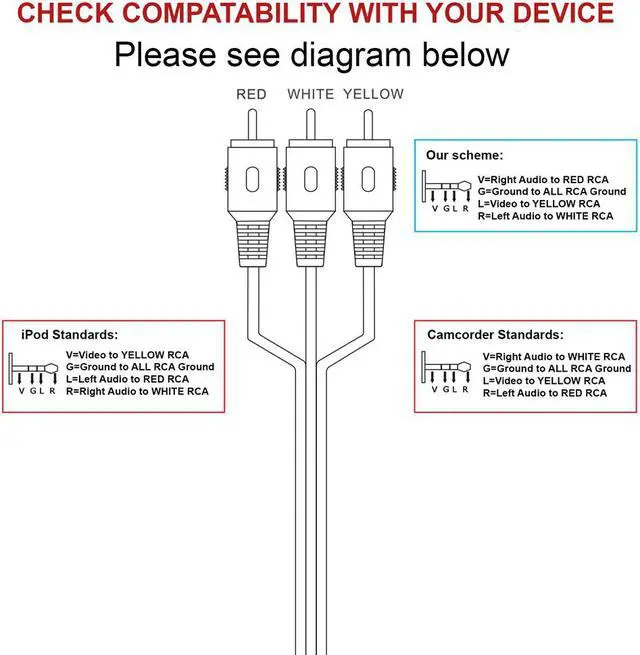 CHECK COMPATABILITY WITH YOUR DEVICE

Please see diagram below

RED WHITE YELLOW

Our scheme:

V G L R

V=Right Audio to RED RCA
G=Ground to ALL RCA Ground
L=Video to YELLOW RCA
R=Left Audio to WHITE RCA

iPod Standards:

V G L R

V=Video to YELLOW RCA
G=Ground to ALL RCA Ground
L=Left Audio to RED RCA
R=Right Audio to WHITE RCA

Camcorder Standards:

V G L R

V=Right Audio to WHITE RCA
G=Ground to ALL RCA Ground
L=Video to YELLOW RCA
R=Left Audio to RED RCA