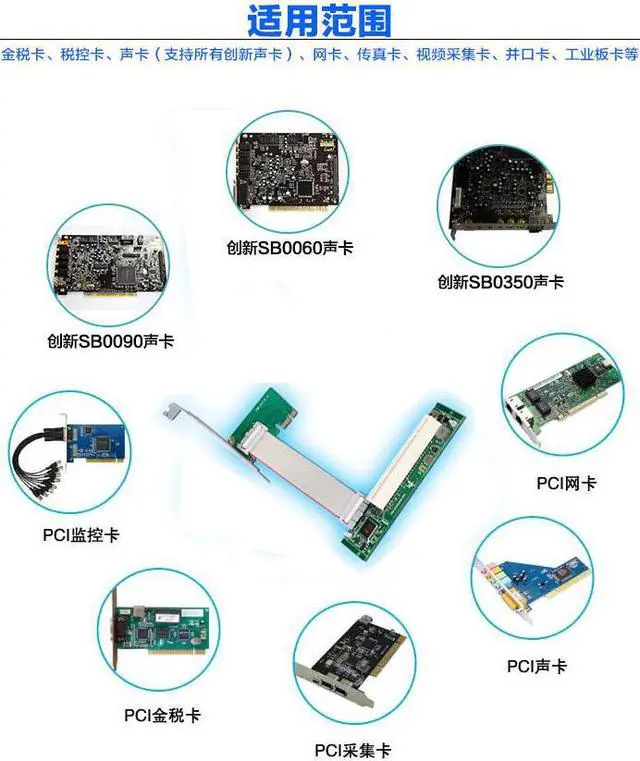 适用范围

金税卡、税控卡、声卡（支持所有创新声卡）、网卡、传真卡、视频采集卡、并口卡、工业板卡等

创新SB0060声卡

创新SB0350声卡

创新SB0090声卡

PCI网卡

PCI监控卡

PCI声卡

PCI金税卡

PCI采集卡