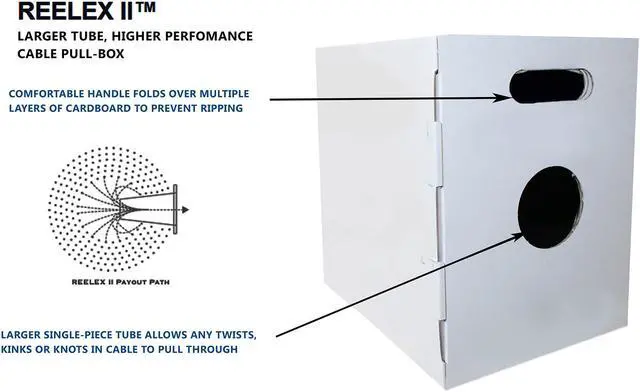 REELEX II™

LARGER TUBE, HIGHER PERFOMANCE CABLE PULL-BOX

COMFORTABLE HANDLE FOLDS OVER MULTIPLE LAYERS OF CARDBOARD TO PREVENT RIPPING

REELEX II PAYOUT PATH

LARGER SINGLE-PIECE TUBE ALLOWS ANY TWISTS, KINKS OR KNOTS IN CABLE TO PULL THROUGH