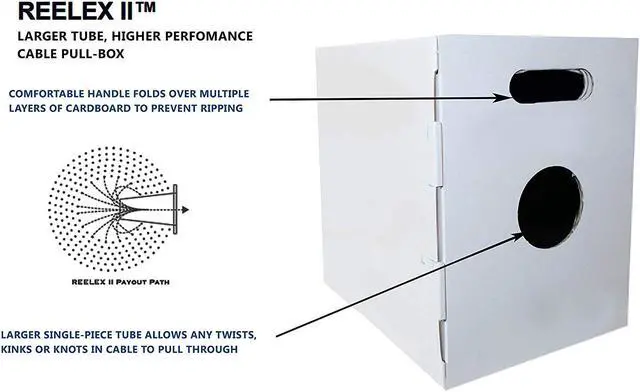 REELEX II™

LARGER TUBE, HIGHER PERFOMANCE CABLE PULL-BOX

COMFORTABLE HANDLE FOLDS OVER MULTIPLE LAYERS OF CARDBOARD TO PREVENT RIPPING

REELEX II PAYOUT PATH

LARGER SINGLE-PIECE TUBE ALLOWS ANY TWISTS, KINKS OR KNOTS IN CABLE TO PULL THROUGH