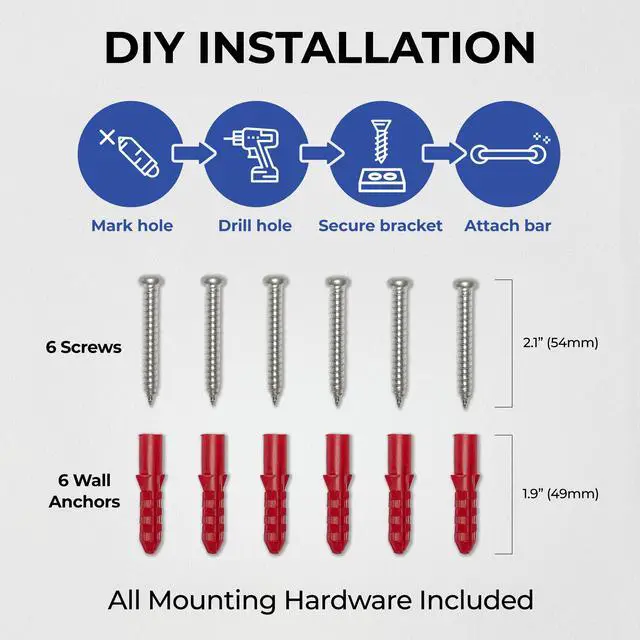 DIY INSTALLATION

Mark hole

Drill hole

Secure bracket

Attach bar

6 Screws

2.1" (54mm)

6 Wall Anchors

1.9" (49mm)

All Mounting Hardware Included