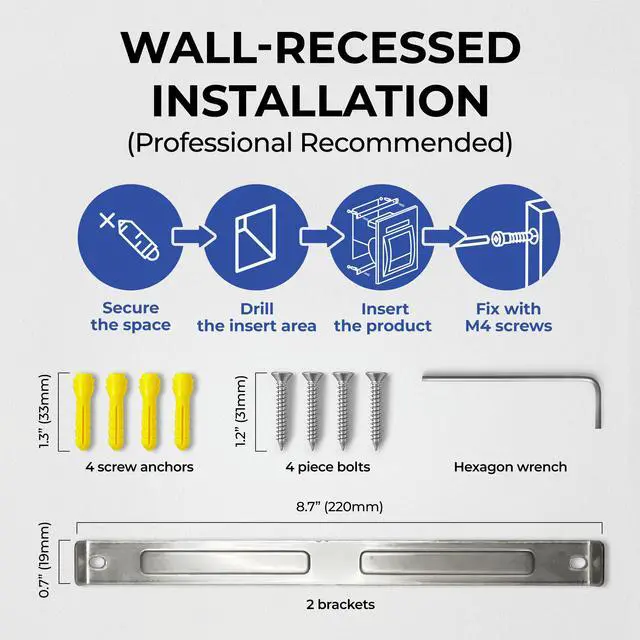 WALL-RECESSED INSTALLATION
(Professional Recommended)

Secure the space

Drill the insert area

Insert the product

Fix with M4 screws

1.3" (33mm)

4 screw anchors

1.2" (31mm)

4 piece bolts

Hexagon wrench

8.7" (220mm)

0.7" (19mm)

2 brackets