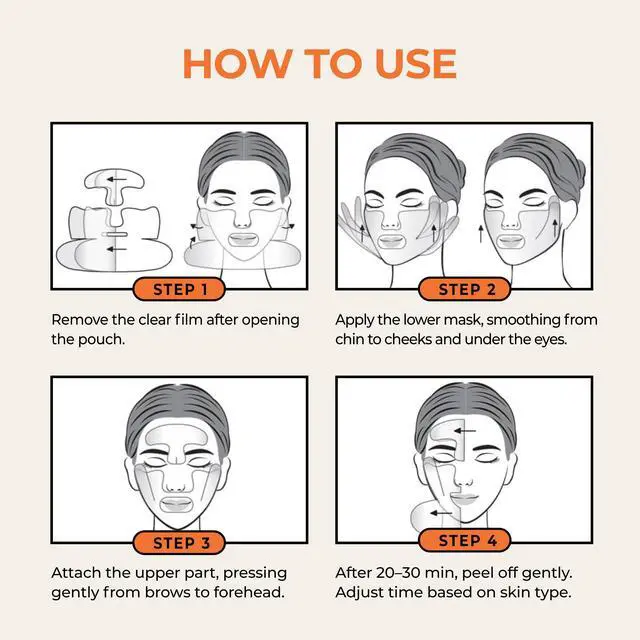 HOW TO USE

STEP 1

Remove the clear film after opening the pouch.

STEP 2

Apply the lower mask, smoothing from chin to cheeks and under the eyes.

STEP 3

Attach the upper part, pressing gently from brows to forehead.

STEP 4

After 20–30 min, peel off gently. Adjust time based on skin type.