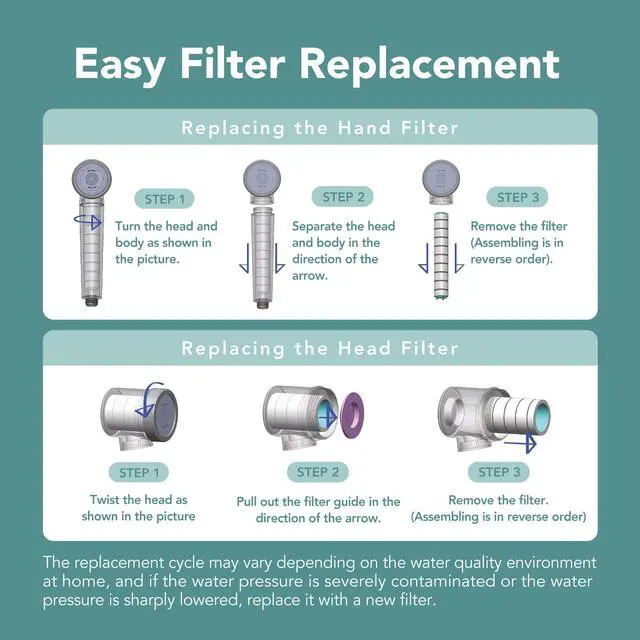 Easy Filter Replacement

Replacing the Hand Filter

STEP 1
Turn the head and body as shown in the picture.

STEP 2
Separate the head and body in the direction of the arrow.

STEP 3
Remove the filter (Assembling is in reverse order).

Replacing the Head Filter

STEP 1
Twist the head as shown in the picture

STEP 2
Pull out the filter guide in the direction of the arrow.

STEP 3
Remove the filter. (Assembling is in reverse order)

The replacement cycle may vary depending on the water quality environment at home, and if the water pressure is severely contaminated or the water pressure is sharply lowered, replace it with a new filter.