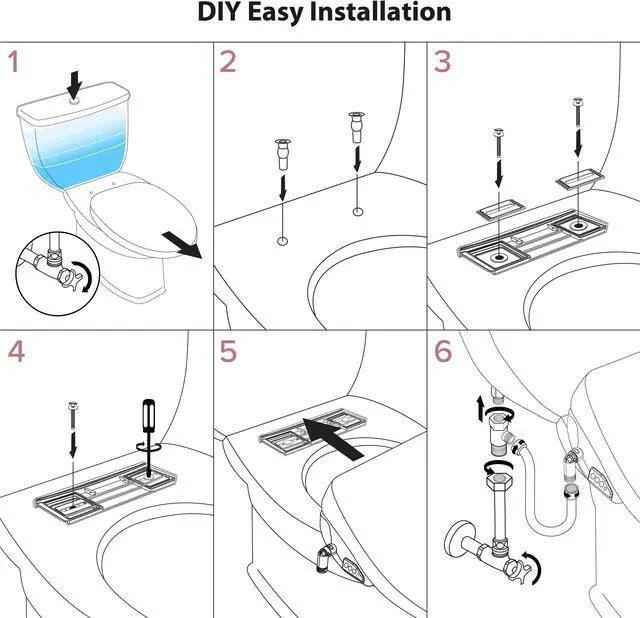 DIY Easy Installation

1

2

3

4

5

6