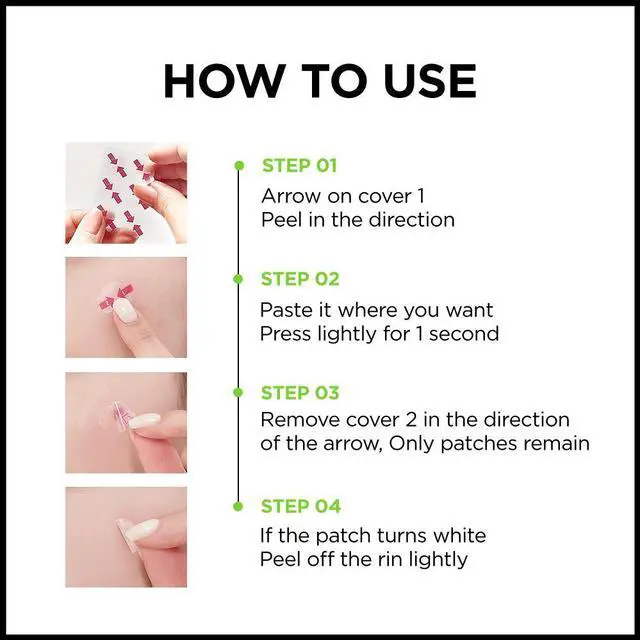 HOW TO USE

STEP 01
Arrow on cover 1
Peel in the direction

STEP 02
Paste it where you want
Press lightly for 1 second

STEP 03
Remove cover 2 in the direction of the arrow, Only patches remain

STEP 04
If the patch turns white
Peel off the rin lightly