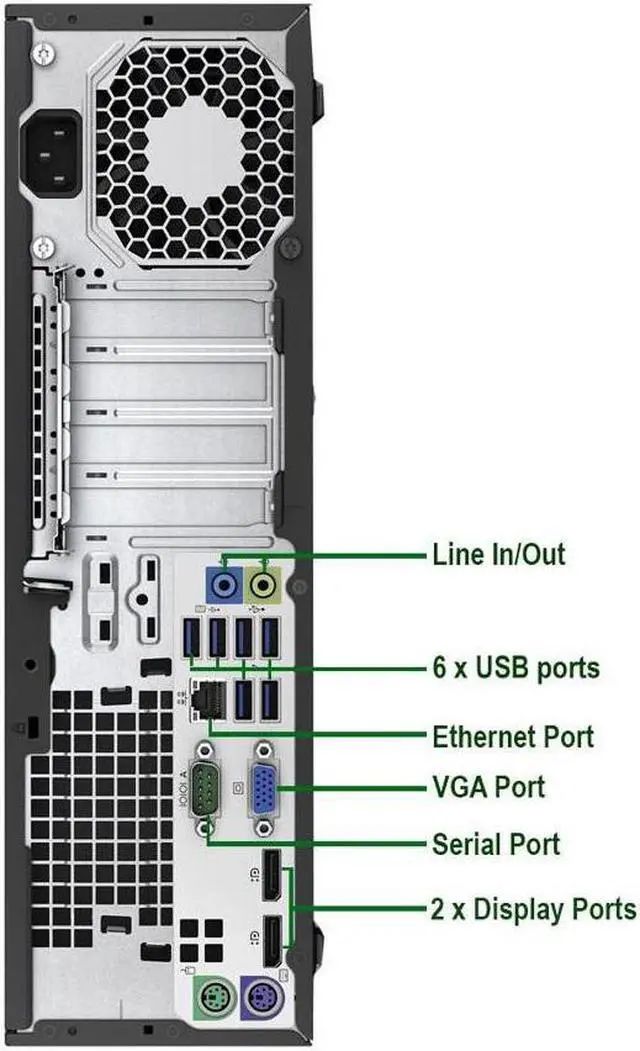 Line In/Out
6 x USB ports
Ethernet Port
VGA Port
Serial Port
2 x Display Ports