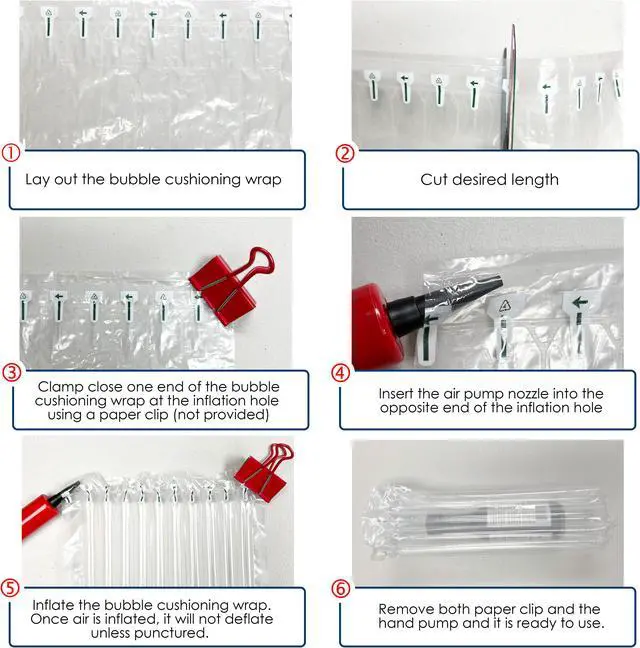 ①
Lay out the bubble cushioning wrap

②
Cut desired length

③
Clamp close one end of the bubble cushioning wrap at the inflation hole using a paper clip (not provided)

④
Insert the air pump nozzle into the opposite end of the inflation hole

⑤
Inflate the bubble cushioning wrap. Once air is inflated, it will not deflate unless punctured.

⑥
Remove both paper clip and the hand pump and it is ready to use.