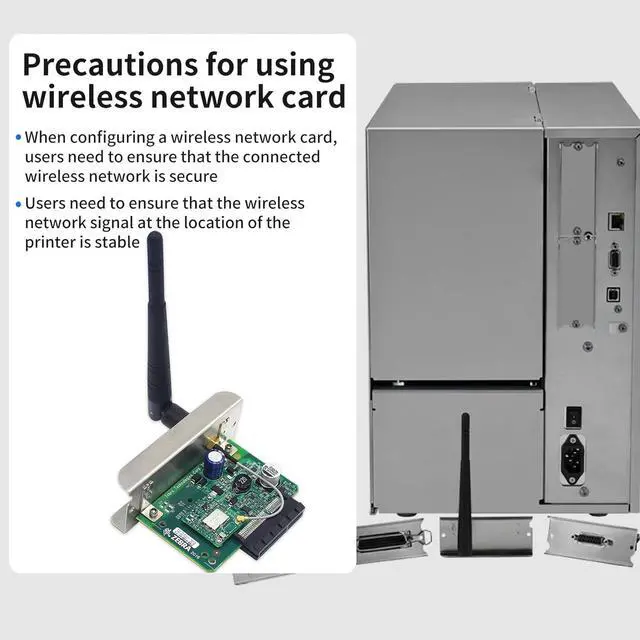 Precautions for using wireless network card

• When configuring a wireless network card, users need to ensure that the connected wireless network is secure

• Users need to ensure that the wireless network signal at the location of the printer is stable

ZEBRA