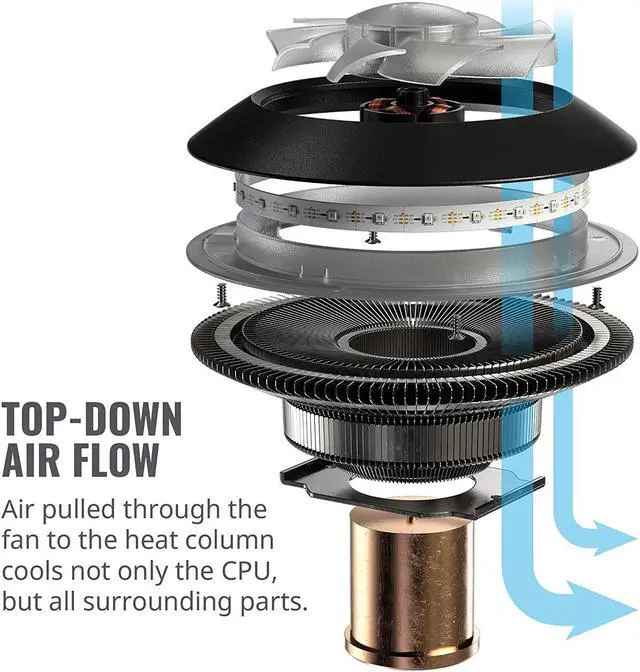 TOP-DOWN AIR FLOW

Air pulled through the fan to the heat column cools not only the CPU, but all surrounding parts.