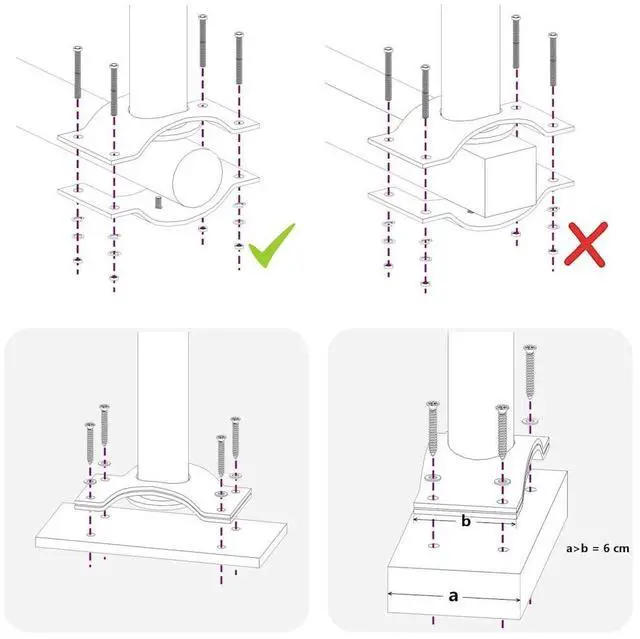 b

a>b = 6 cm

a