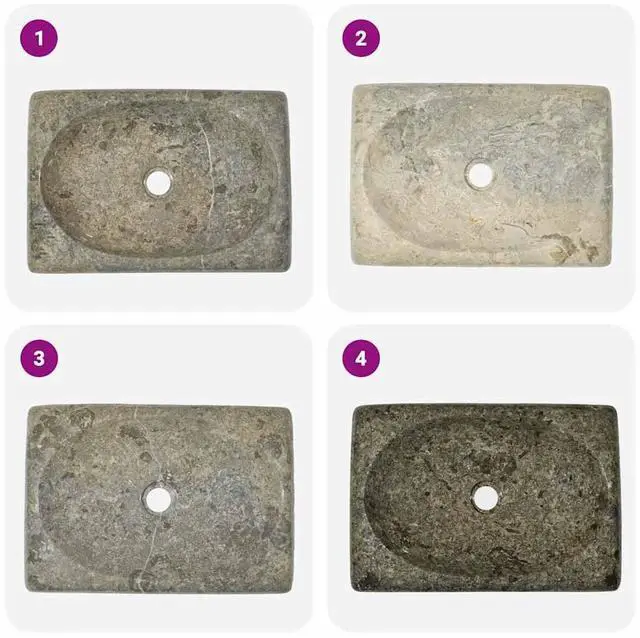 1

2

3

4