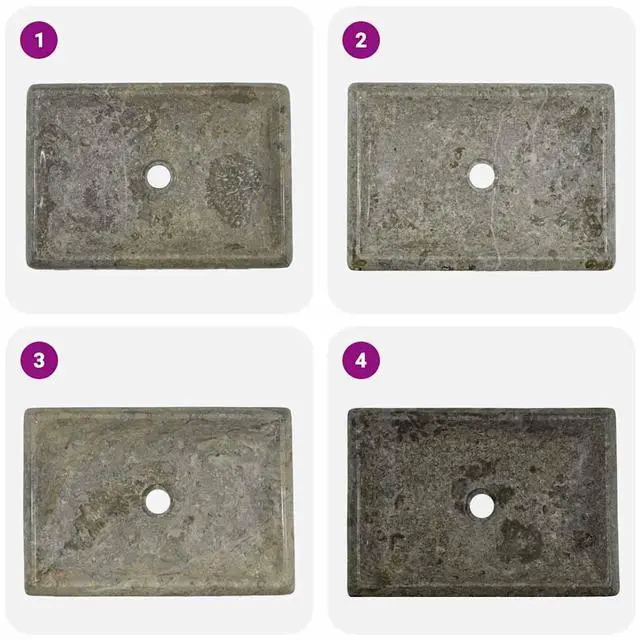 1

2

3

4