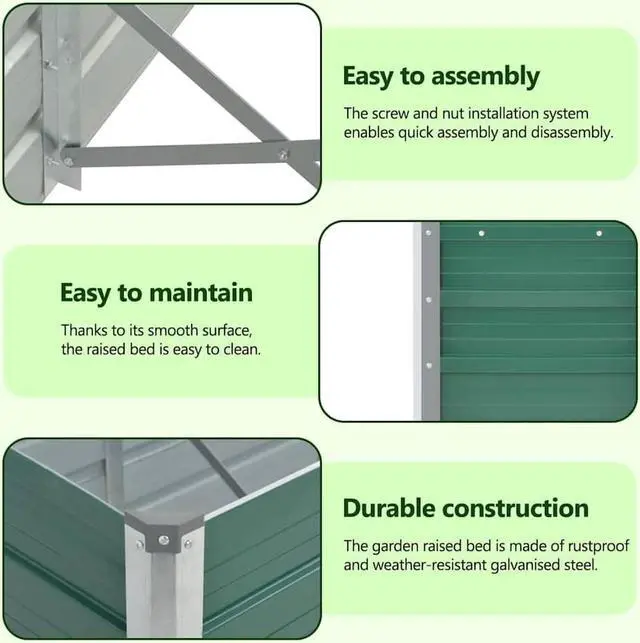 Easy to assembly

The screw and nut installation system enables quick assembly and disassembly.

Easy to maintain

Thanks to its smooth surface, the raised bed is easy to clean.

Durable construction

The garden raised bed is made of rustproof and weather-resistant galvanised steel.