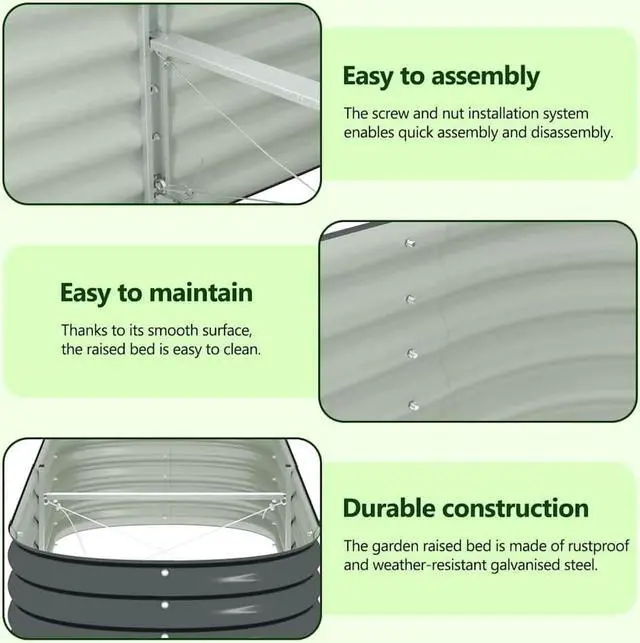 Easy to assembly

The screw and nut installation system enables quick assembly and disassembly.

Easy to maintain

Thanks to its smooth surface, the raised bed is easy to clean.

Durable construction

The garden raised bed is made of rustproof and weather-resistant galvanised steel.