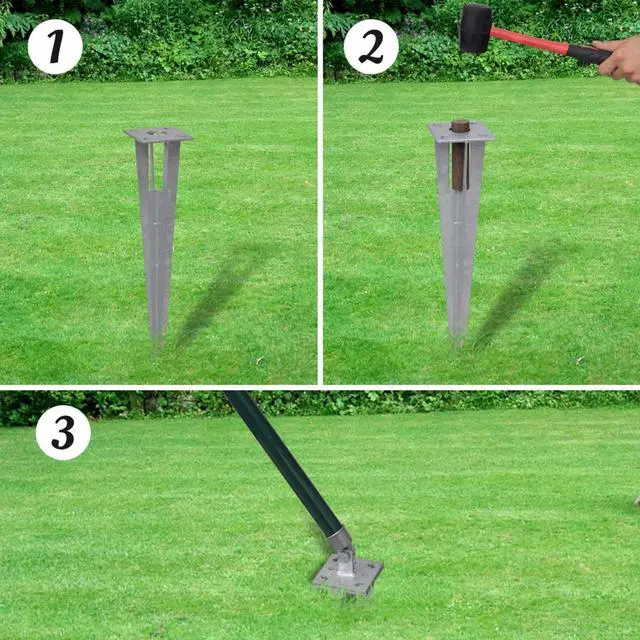 1

2

3