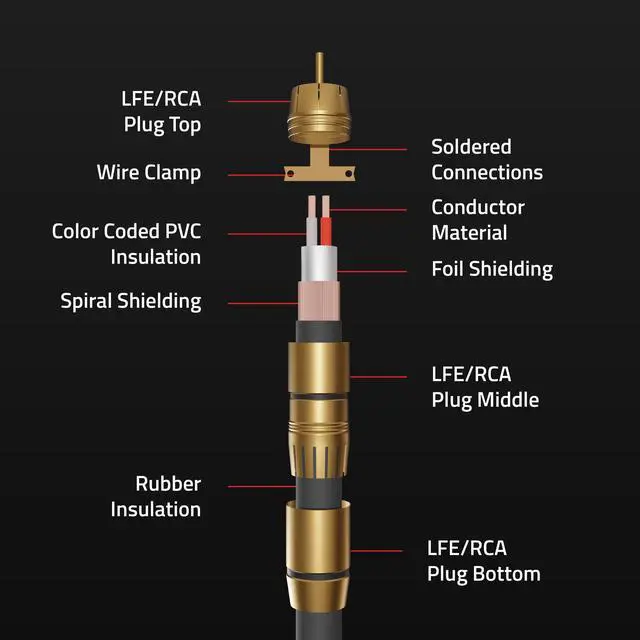 LFE/RCA
Plug Top

Soldered
Connections

Wire Clamp

Conductor
Material

Color Coded PVC
Insulation

Foil Shielding

Spiral Shielding

LFE/RCA
Plug Middle

Rubber
Insulation

LFE/RCA
Plug Bottom