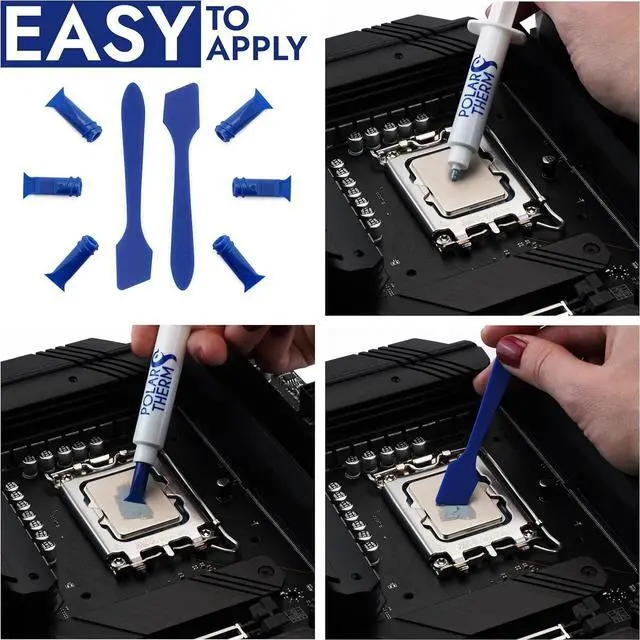 EASY TO APPLY

POLAR THERM

POLAR THERM