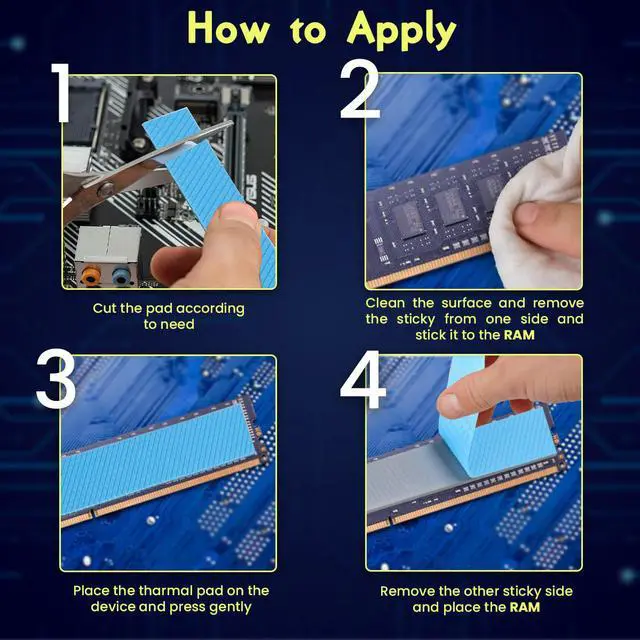 How to Apply

1

Cut the pad according to need

2

Clean the surface and remove the sticky from one side and stick it to the RAM

3

Place the tharmal pad on the device and press gently

4

Remove the other sticky side and place the RAM