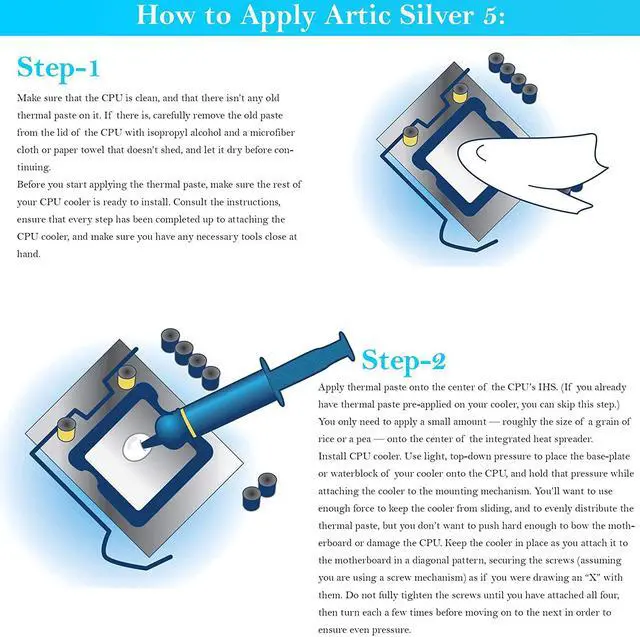 How to Apply Artic Silver 5:

Step-1

Make sure that the CPU is clean, and that there isn't any old thermal paste on it. If there is, carefully remove the old paste from the lid of the CPU with isopropyl alcohol and a microfiber cloth or paper towel that doesn't shed, and let it dry before continuing.
Before you start applying the thermal paste, make sure the rest of your CPU cooler is ready to install. Consult the instructions, ensure that every step has been completed up to attaching the CPU cooler, and make sure you have any necessary tools close at hand.

Step-2

Apply thermal paste onto the center of the CPU's IHS. (If you already have thermal paste pre-applied on your cooler, you can skip this step.) You only need to apply a small amount — roughly the size of a grain of rice or a pea — onto the center of the integrated heat spreader.
Install CPU cooler. Use light, top-down pressure to place the base-plate or waterblock of your cooler onto the CPU, and hold that pressure while attaching the cooler to the mounting mechanism. You'll want to use enough force to keep the cooler from sliding, and to evenly distribute the thermal paste, but you don't want to push hard enough to bow the motherboard or damage the CPU. Keep the cooler in place as you attach it to the motherboard in a diagonal pattern, securing the screws (assuming you are using a screw mechanism) as if you were drawing an "X" with them. Do not fully tighten the screws until you have attached all four, then turn each a few times before moving on to the next in order to ensure even pressure.