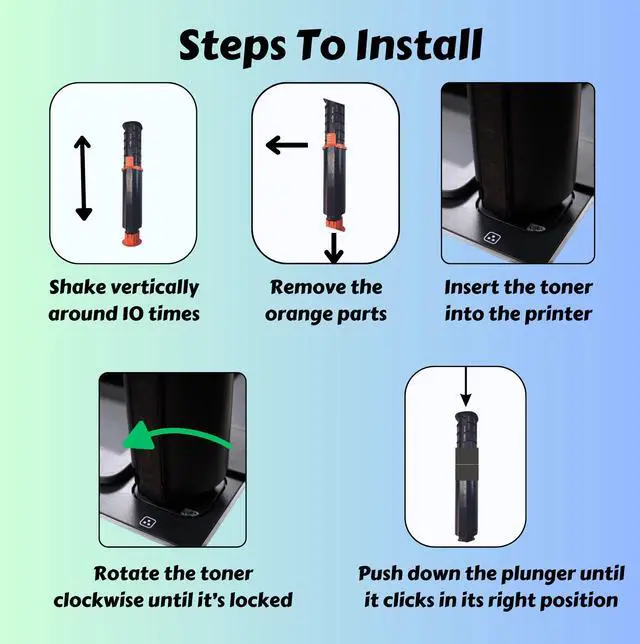 Steps To Install

Shake vertically around 10 times

Remove the orange parts

Insert the toner into the printer

Rotate the toner clockwise until it's locked

Push down the plunger until it clicks in its right position