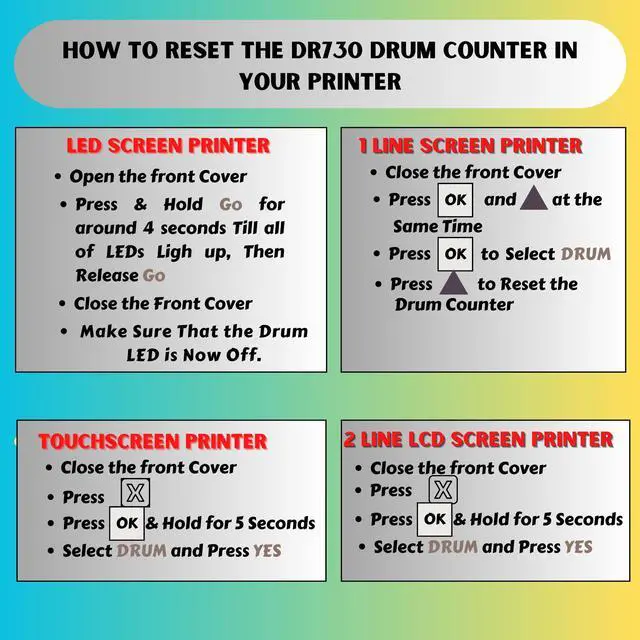 HOW TO RESET THE DR730 DRUM COUNTER IN YOUR PRINTER

LED SCREEN PRINTER

• Open the front Cover
• Press & Hold Go for around 4 seconds Till all of LEDs Ligh up, Then Release Go
• Close the Front Cover
• Make Sure That the Drum LED is Now Off.

1 LINE SCREEN PRINTER

• Close the front Cover
• Press OK and ▲ at the Same Time
• Press OK to Select DRUM
• Press ▲ to Reset the Drum Counter

TOUCHSCREEN PRINTER

• Close the front Cover
• Press X
• Press OK & Hold for 5 Seconds
• Select DRUM and Press YES

2 LINE LCD SCREEN PRINTER

• Close the front Cover
• Press X
• Press OK & Hold for 5 Seconds
• Select DRUM and Press YES