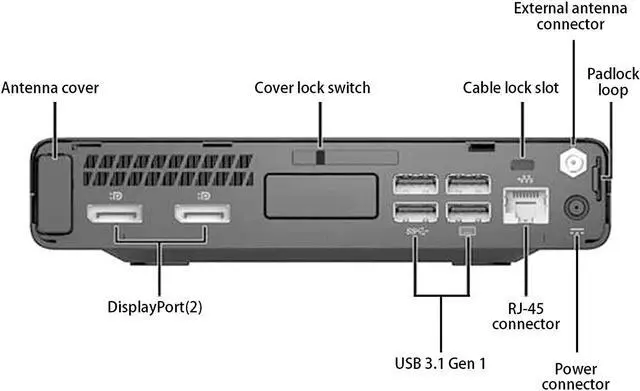 External antenna connector

Antenna cover

Cover lock switch

Cable lock slot

Padlock loop

DisplayPort(2)

RJ-45 connector

USB 3.1 Gen 1

Power connector