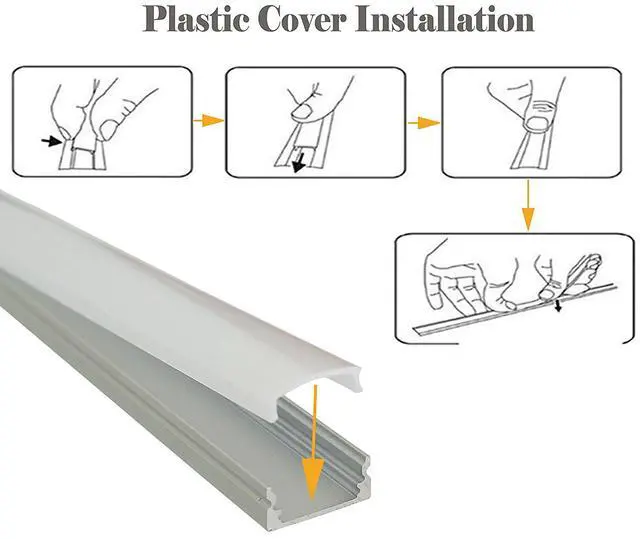 Plastic Cover Installation