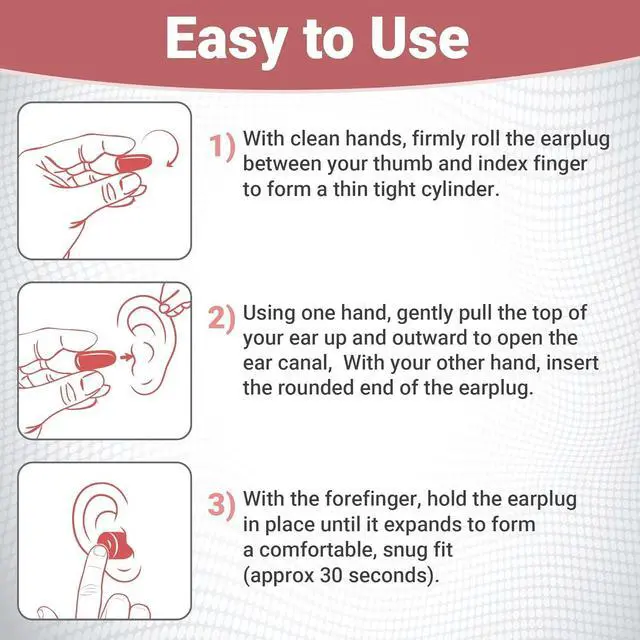 Easy to Use

1) With clean hands, firmly roll the earplug between your thumb and index finger to form a thin tight cylinder.

2) Using one hand, gently pull the top of your ear up and outward to open the ear canal, With your other hand, insert the rounded end of the earplug.

3) With the forefinger, hold the earplug in place until it expands to form a comfortable, snug fit (approx 30 seconds).