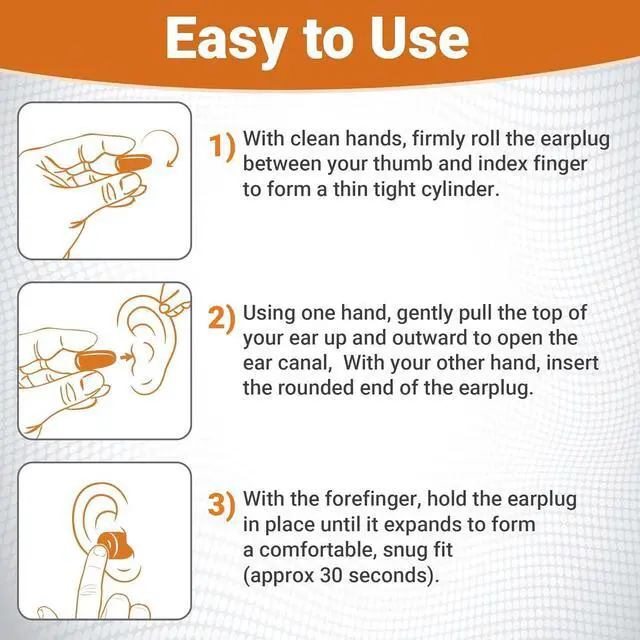 Easy to Use

1) With clean hands, firmly roll the earplug between your thumb and index finger to form a thin tight cylinder.

2) Using one hand, gently pull the top of your ear up and outward to open the ear canal,  With your other hand, insert the rounded end of the earplug.

3) With the forefinger, hold the earplug in place until it expands to form a comfortable, snug fit (approx 30 seconds).