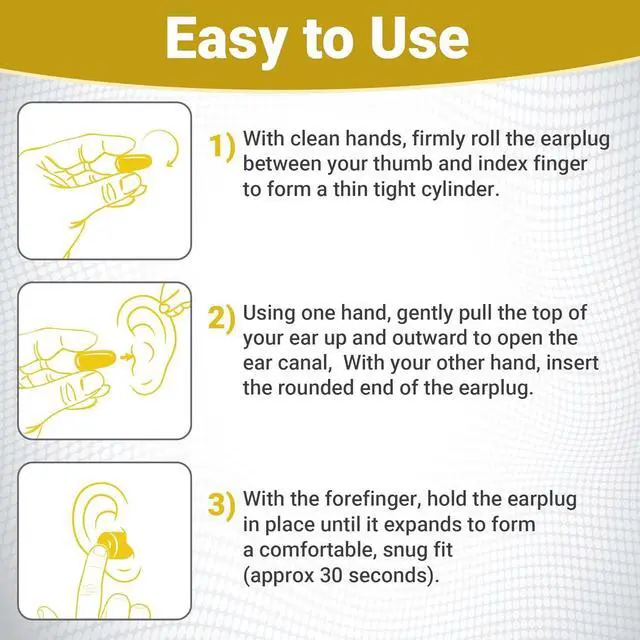 Easy to Use

1) With clean hands, firmly roll the earplug between your thumb and index finger to form a thin tight cylinder.

2) Using one hand, gently pull the top of your ear up and outward to open the ear canal,  With your other hand, insert the rounded end of the earplug.

3) With the forefinger, hold the earplug in place until it expands to form a comfortable, snug fit (approx 30 seconds).