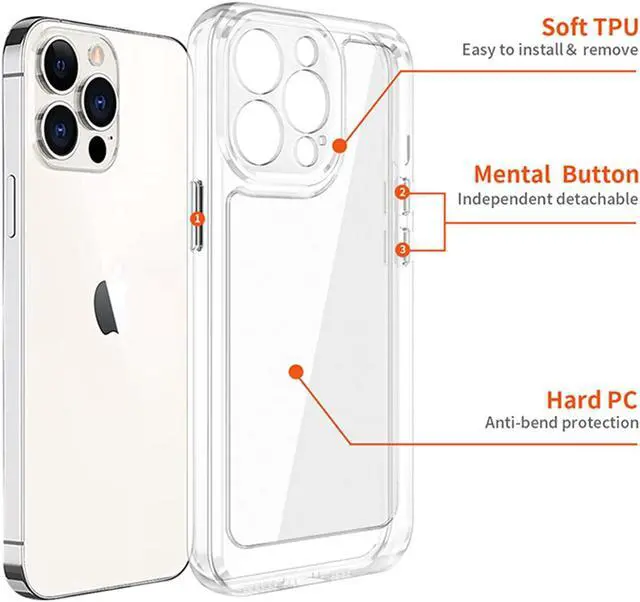 Soft TPU
Easy to install & remove

Mental Button
Independent detachable

1

2

3

Hard PC
Anti-bend protection