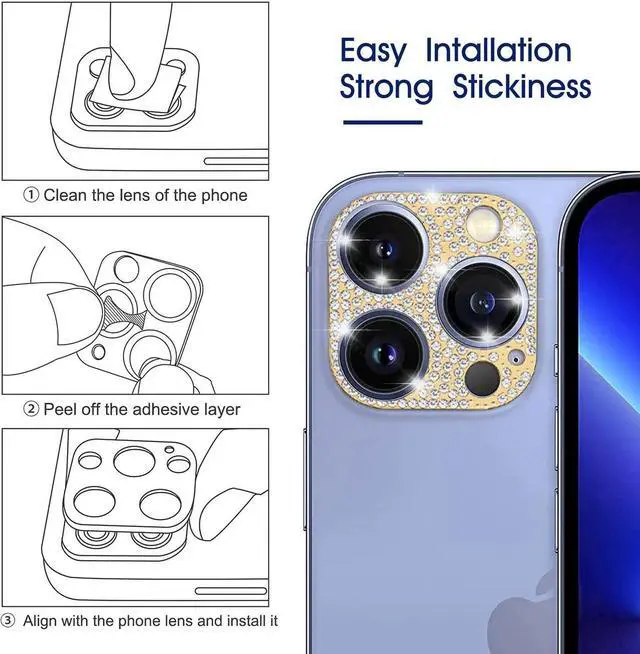 ① Clean the lens of the phone

② Peel off the adhesive layer

③ Align with the phone lens and install it

Easy Intallation
Strong Stickiness