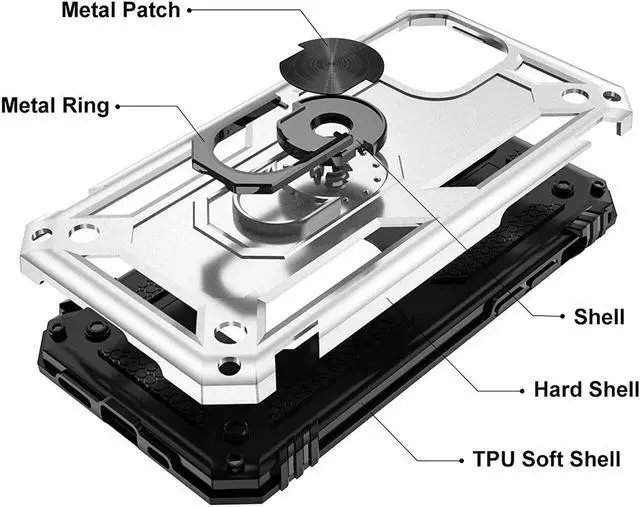 Metal Patch

Metal Ring

Shell

Hard Shell

TPU Soft Shell