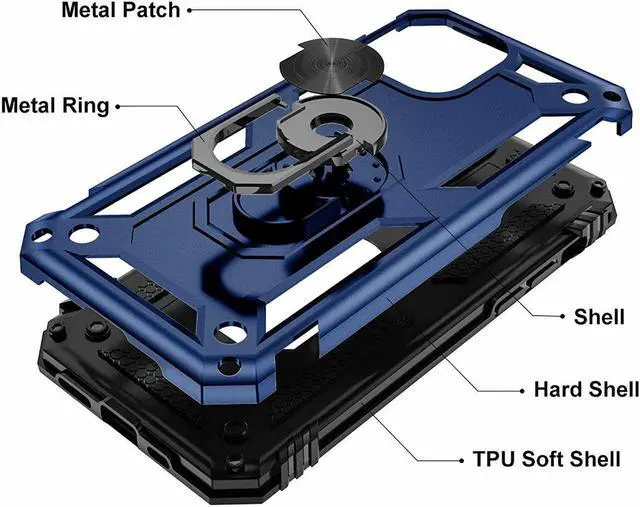 Metal Patch
Metal Ring
Shell
Hard Shell
TPU Soft Shell