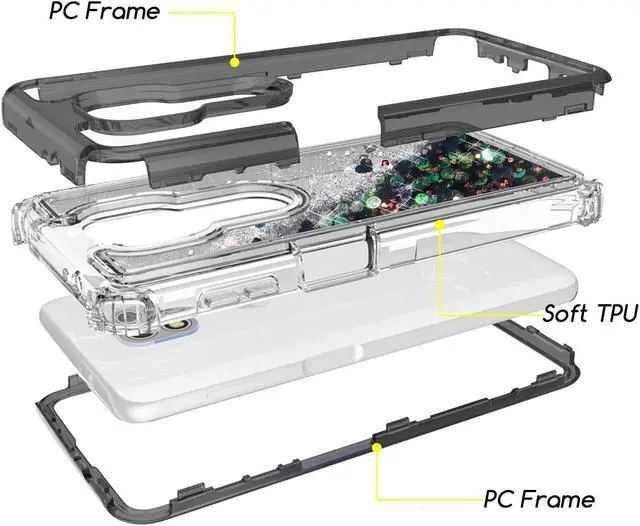 PC Frame

Soft TPU

PC Frame