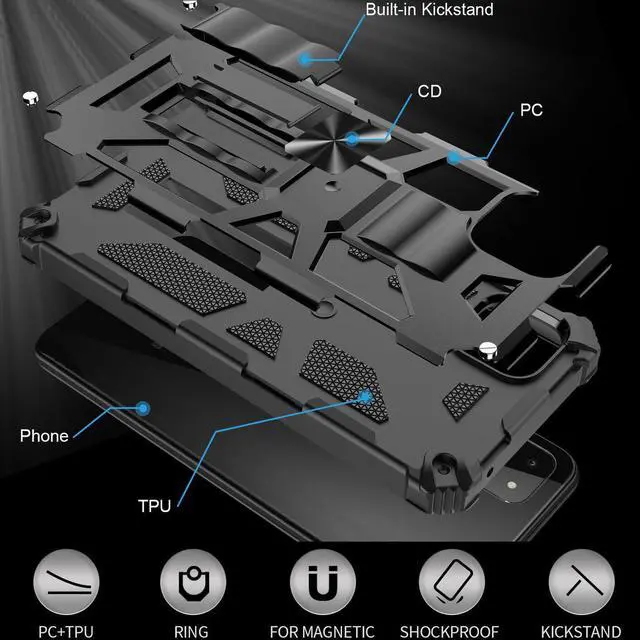 Built-in Kickstand

CD

PC

Phone

TPU

PC+TPU

RING

FOR MAGNETIC

SHOCKPROOF

KICKSTAND