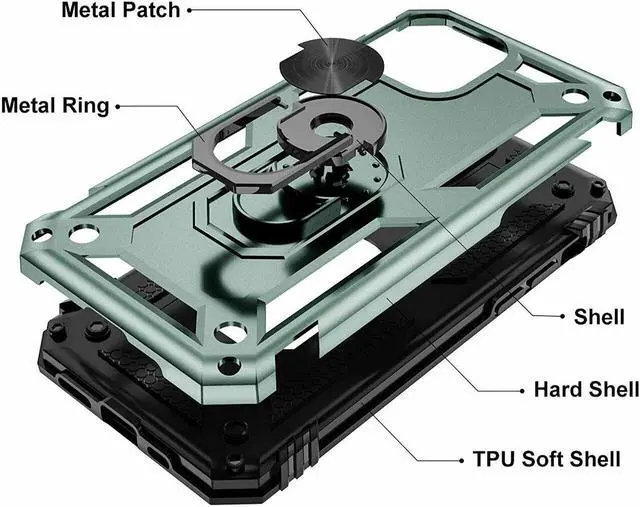 Metal Patch

Metal Ring

Shell

Hard Shell

TPU Soft Shell