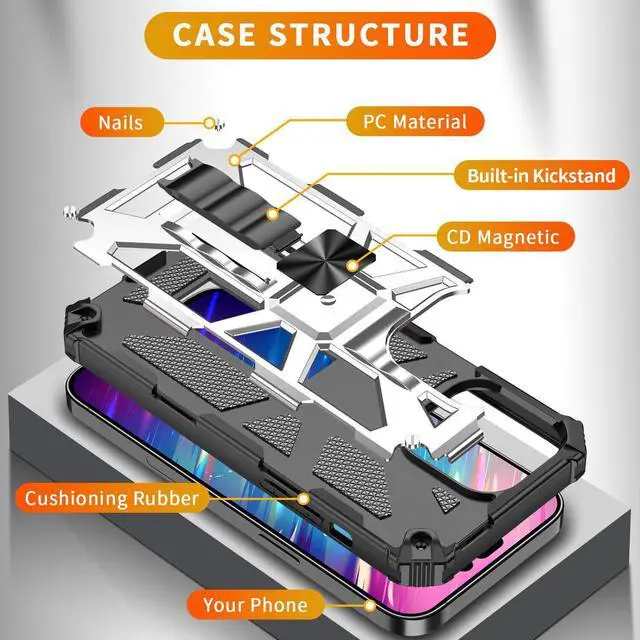 CASE STRUCTURE

Nails

PC Material

Built-in Kickstand

CD Magnetic

Cushioning Rubber

Your Phone