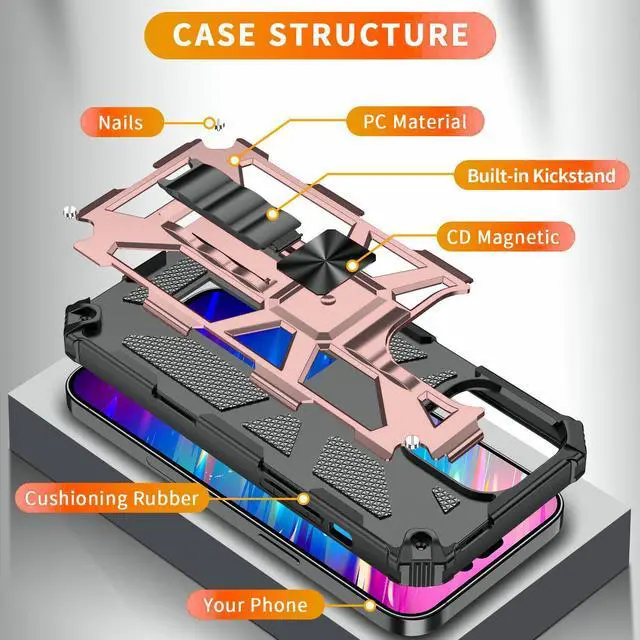 CASE STRUCTURE

Nails

PC Material

Built-in Kickstand

CD Magnetic

Cushioning Rubber

Your Phone