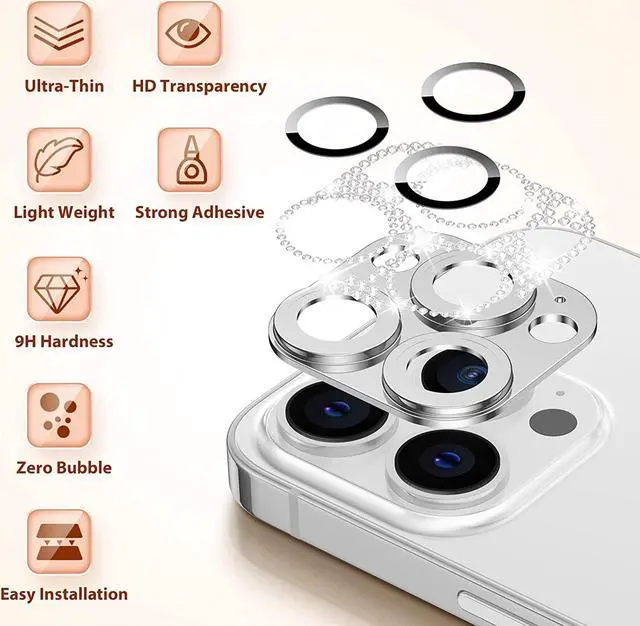 Ultra-Thin

HD Transparency

Light Weight

Strong Adhesive

9H Hardness

Zero Bubble

Easy Installation