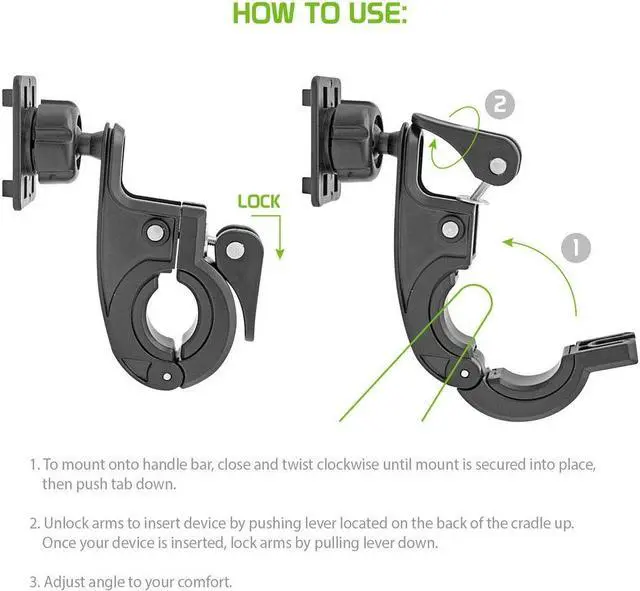 HOW TO USE:

LOCK

2

1

1. To mount onto handle bar, close and twist clockwise until mount is secured into place, then push tab down.

2. Unlock arms to insert device by pushing lever located on the back of the cradle up. Once your device is inserted, lock arms by pulling lever down.

3. Adjust angle to your comfort.