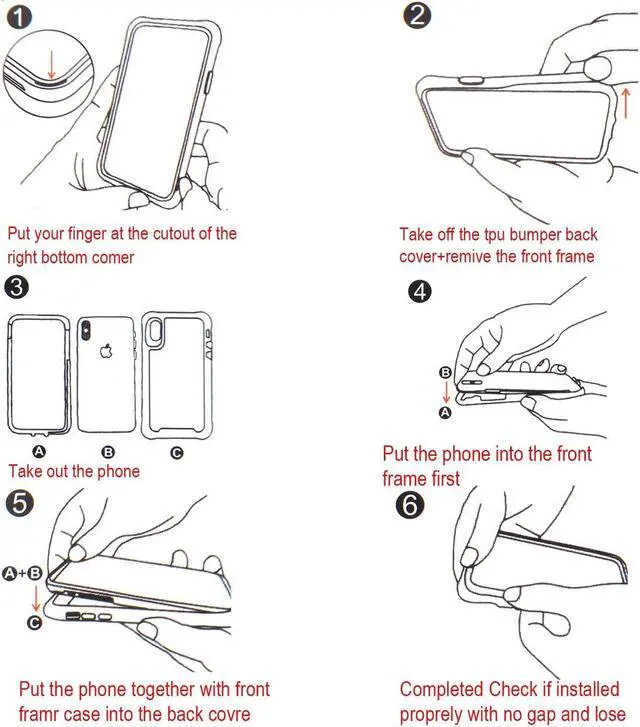 1

Put your finger at the cutout of the right bottom comer

2

Take off the tpu bumper back cover+remive the front frame

3

A B C

Take out the phone

4

B

A

Put the phone into the front frame first

5

A+B

C

Put the phone together with front framr case into the back covre

6

Completed Check if installed proprely with no gap and lose