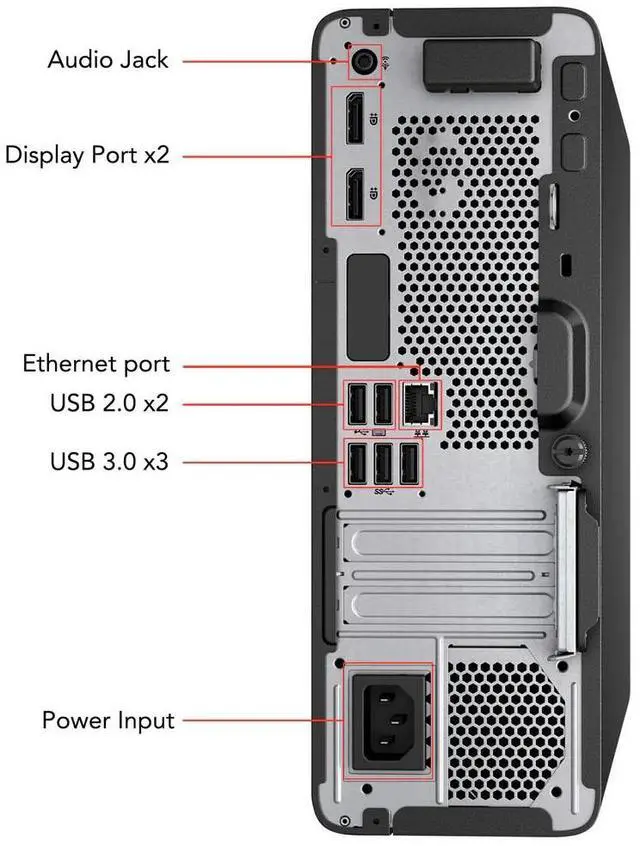 Audio Jack

Display Port x2

Ethernet port

USB 2.0 x2

USB 3.0 x3

Power Input