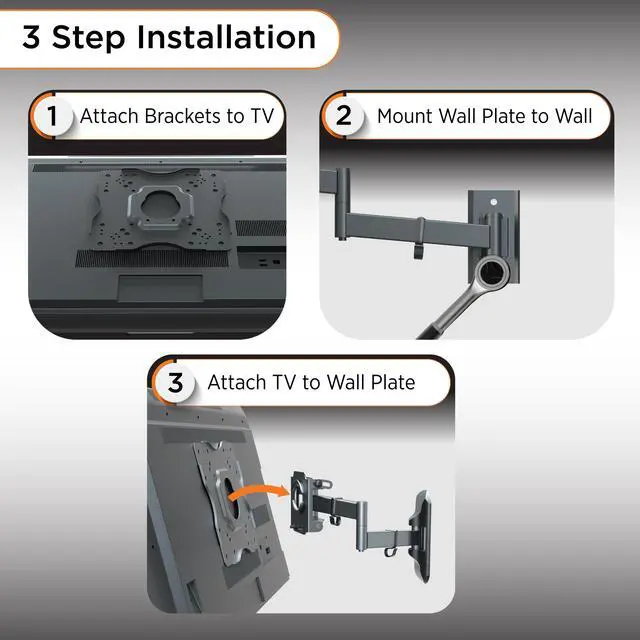 3 Step Installation

1 Attach Brackets to TV

2 Mount Wall Plate to Wall

3 Attach TV to Wall Plate