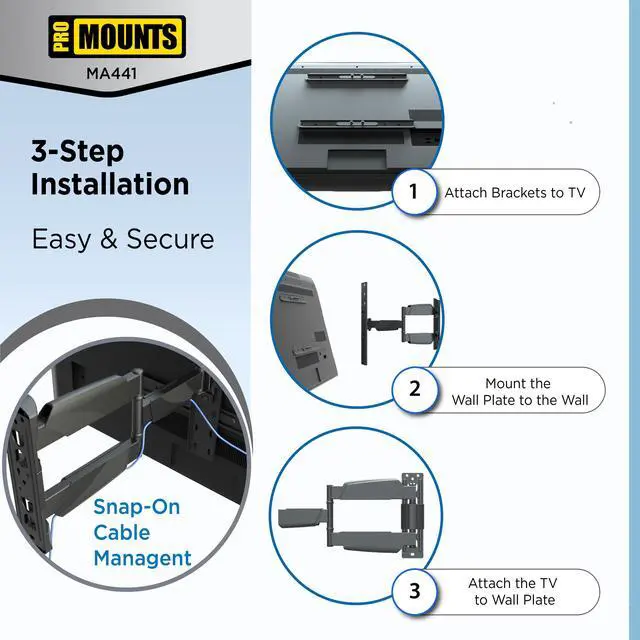 PRO MOUNTS
MA441

3-Step Installation

Easy & Secure

Snap-On Cable Managent

1 Attach Brackets to TV

2 Mount the Wall Plate to the Wall

3 Attach the TV to Wall Plate