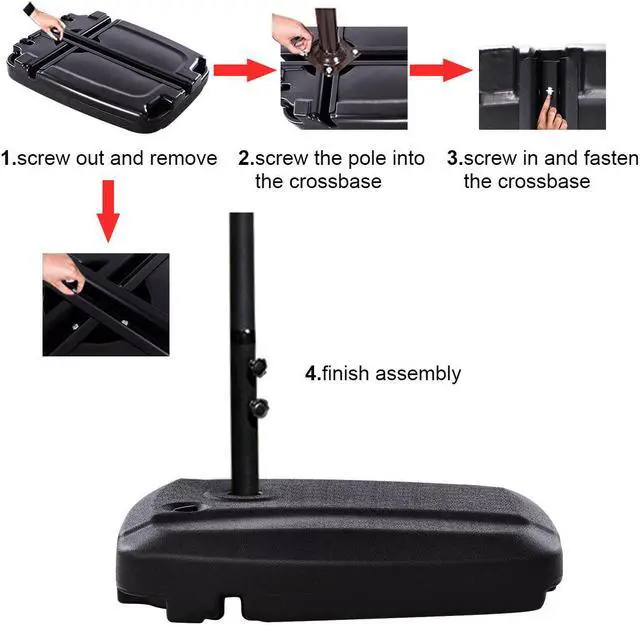 1.screw out and remove

2.screw the pole into the crossbase

3.screw in and fasten the crossbase

4.finish assembly