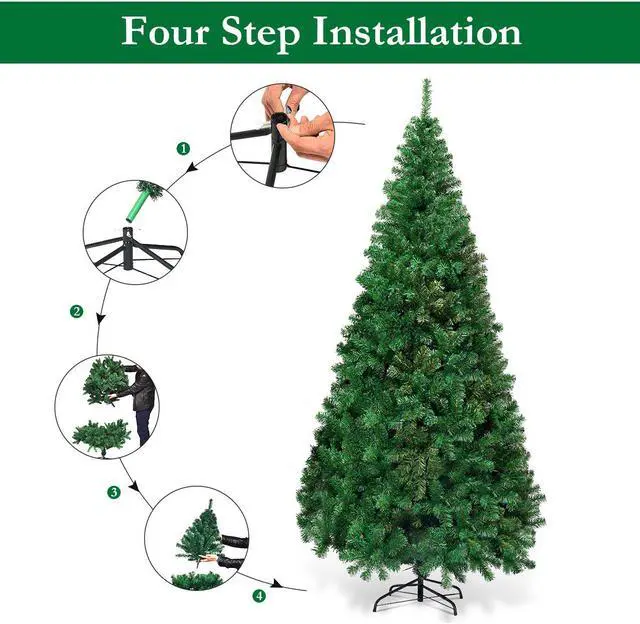 Four Step Installation

1

2

3

4